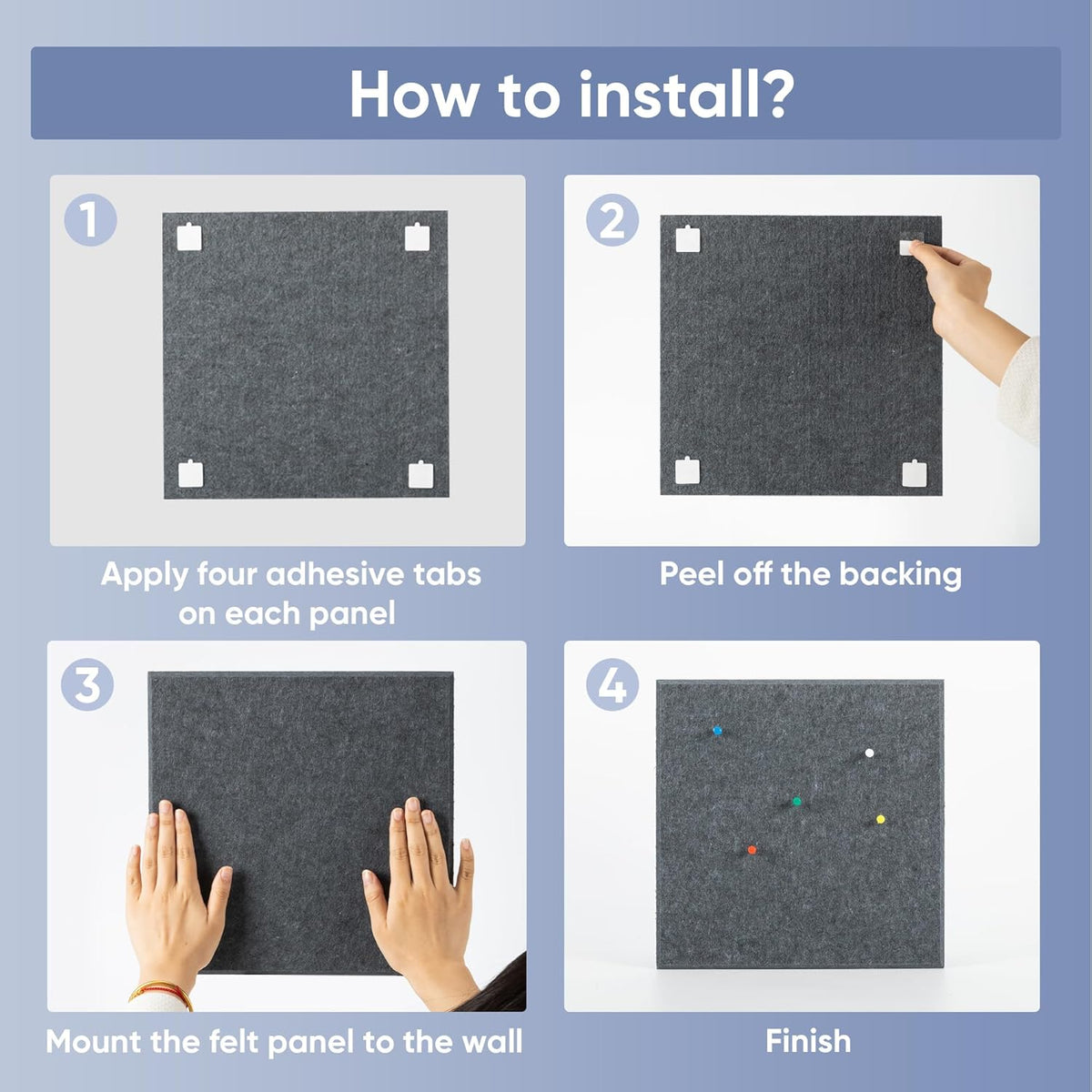 How to install?

1

Apply four adhesive tabs on each panel

2

Peel off the backing

3

Mount the felt panel to the wall

4

Finish