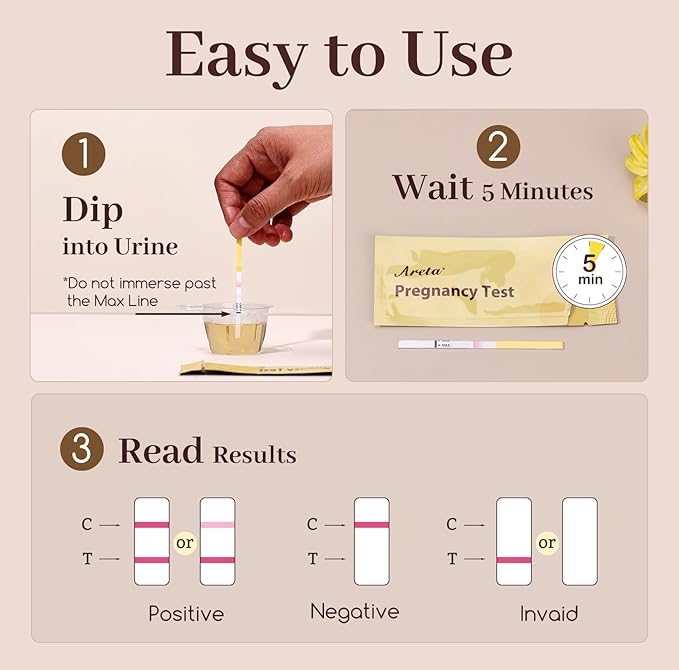 Easy to Use

1
Dip
into Urine
*Do not immerse past the Max Line

2
Wait 5 Minutes
Areta
Pregnancy Test
5 min

3 Read Results

C
T
or
Positive

C
T
Negative

C
T
or
Invaid