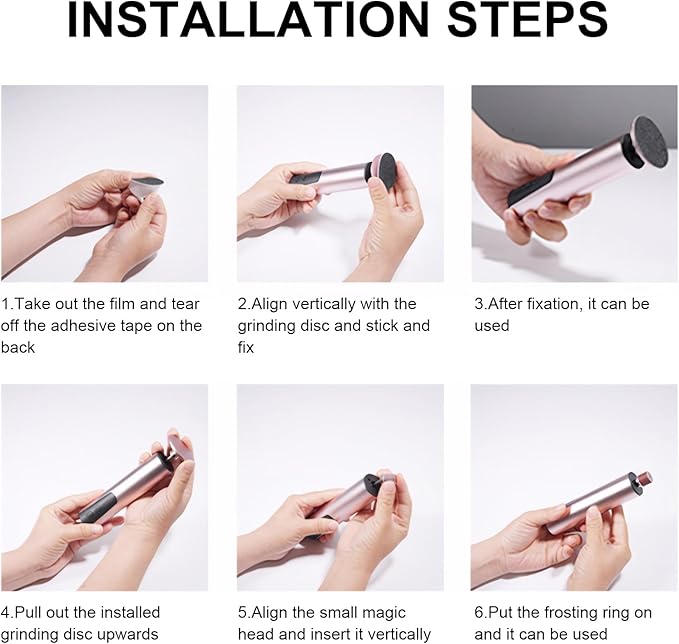 INSTALLATION STEPS

1.Take out the film and tear off the adhesive tape on the back

2.Align vertically with the grinding disc and stick and fix

3.After fixation, it can be used

4.Pull out the installed grinding disc upwards

5.Align the small magic head and insert it vertically

6.Put the frosting ring on and it can be used